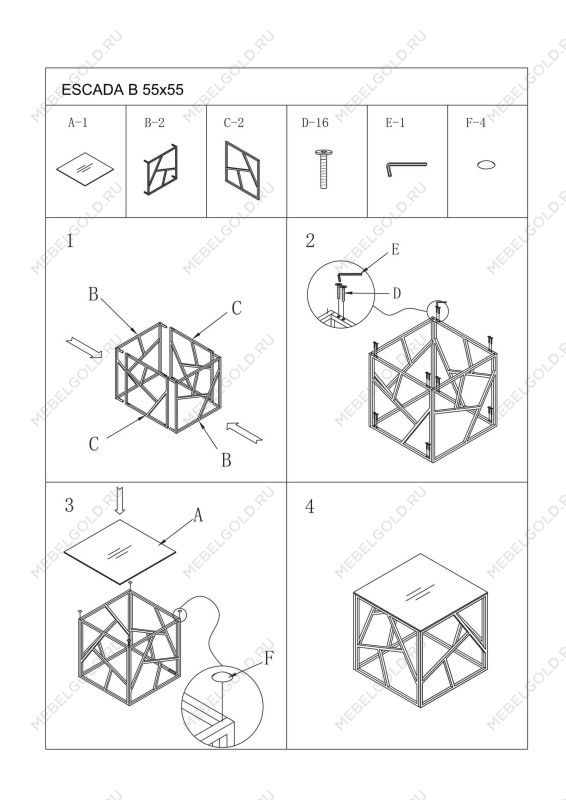 ESCADA B 55x55

| A-1 | B-2 | C-2 | D-16 | E-1 | F-4 |
|---|---|---|---|---|---|

1
B
C
C
B

2
E
D

3
A
F

4

MEBELGOLD.RU