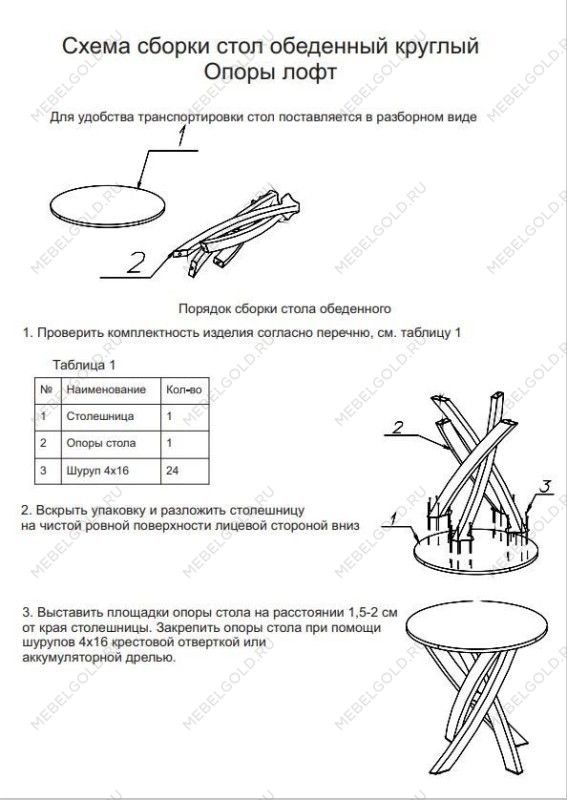 Схема сборки стол обеденный круглый
Опоры лофт

Для удобства транспортировки стол поставляется в разборном виде

1

2

Порядок сборки стола обеденного

1. Проверить комплектность изделия согласно перечню, см. таблицу 1

Таблица 1

| № | Наименование | Кол-во |
|---|---|---|
| 1 | Столешница | 1 |
| 2 | Опоры стола | 1 |
| 3 | Шуруп 4х16 | 24 |

2

3

1

2. Вскрыть упаковку и разложить столешницу на чистой ровной поверхности лицевой стороной вниз

3. Выставить площадки опоры стола на расстоянии 1,5-2 см от края столешницы. Закрепить опоры стола при помощи шурупов 4х16 крестовой отверткой или аккумуляторной дрелью.

MEBELGOLD.RU