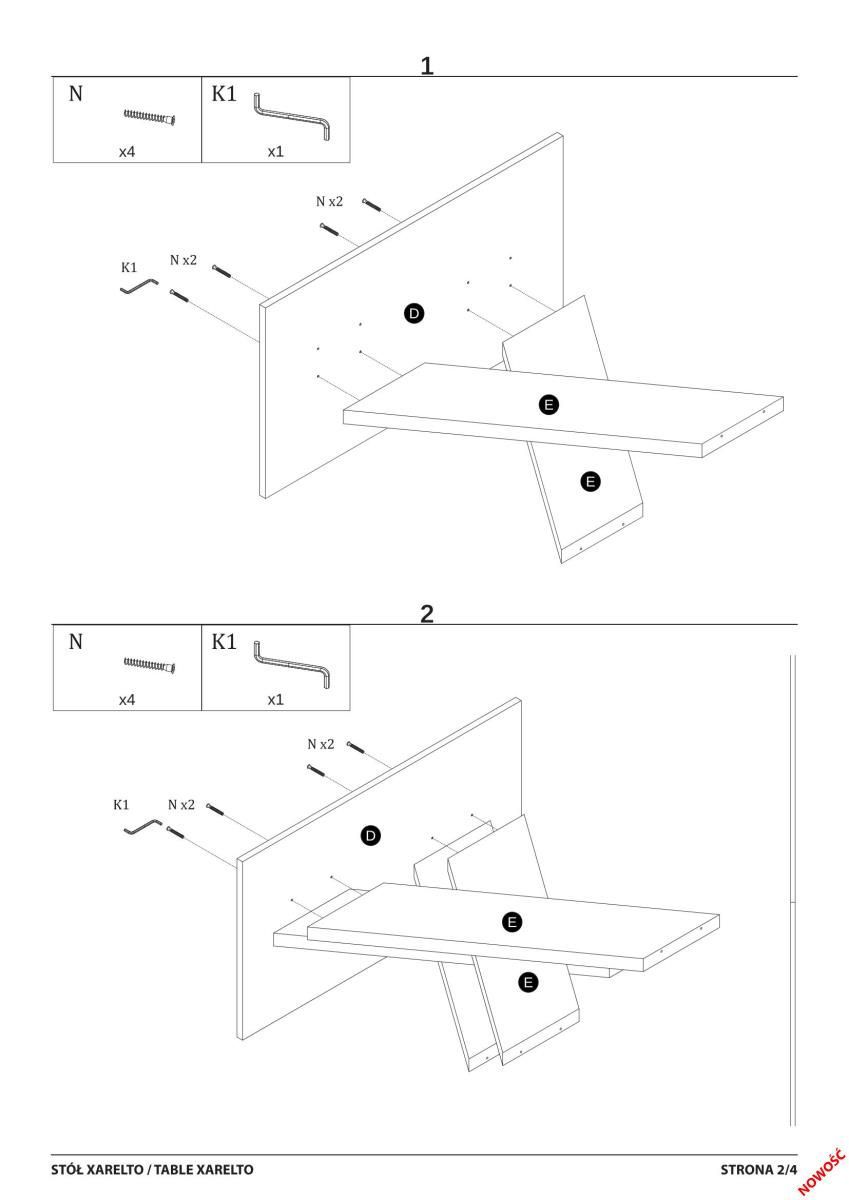 1

| N | K1 |
|---|---|
| x4 | x1 |

N x2

K1

N x2

D

E

E

2

| N | K1 |
|---|---|
| x4 | x1 |

N x2

K1

N x2

D

E

E

STÓŁ XARELTO / TABLE XARELTO

STRONA 2/4

NOWOŚĆ