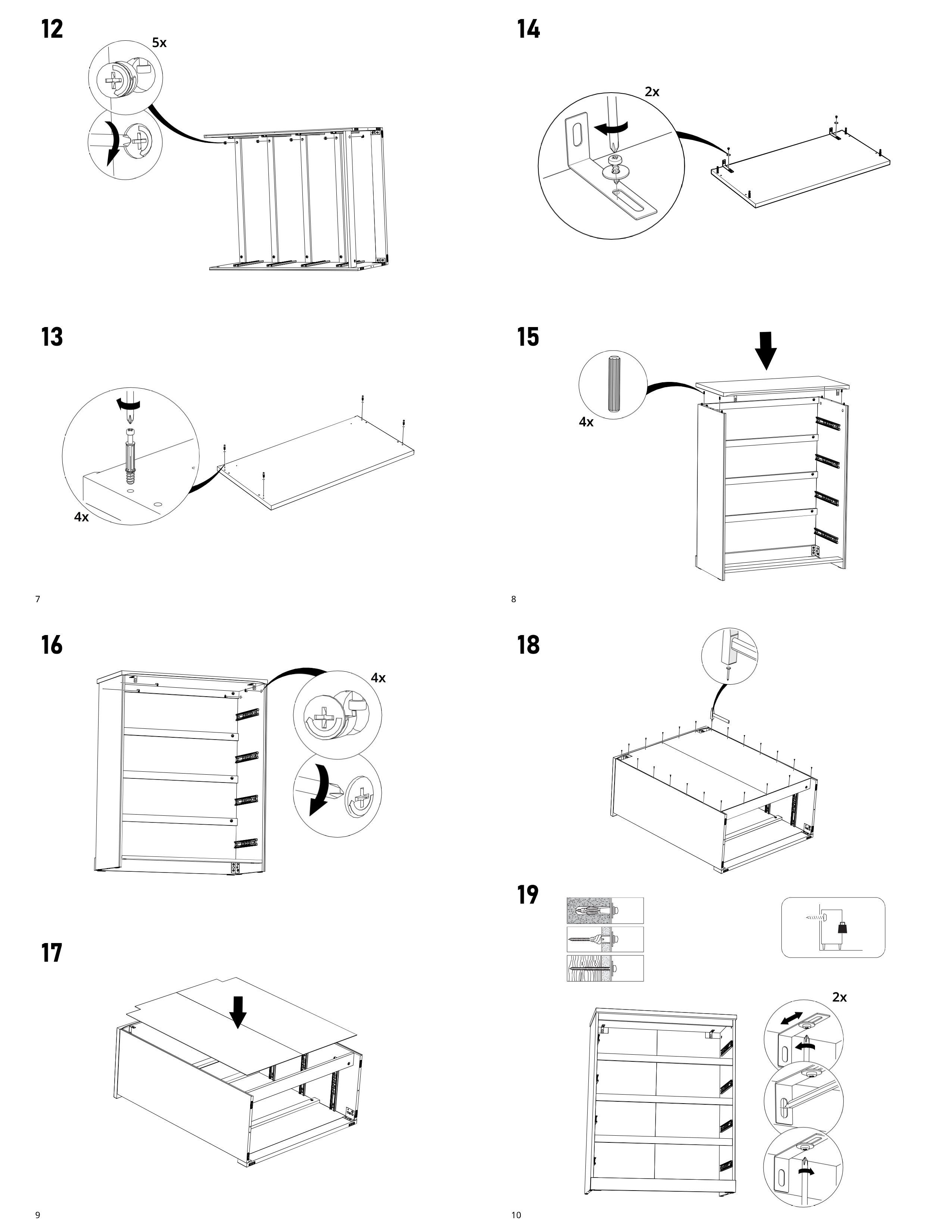 12

5x

13

4x

7

14

2x

15

4x

8

16

4x

17

9

18

19

2x

10