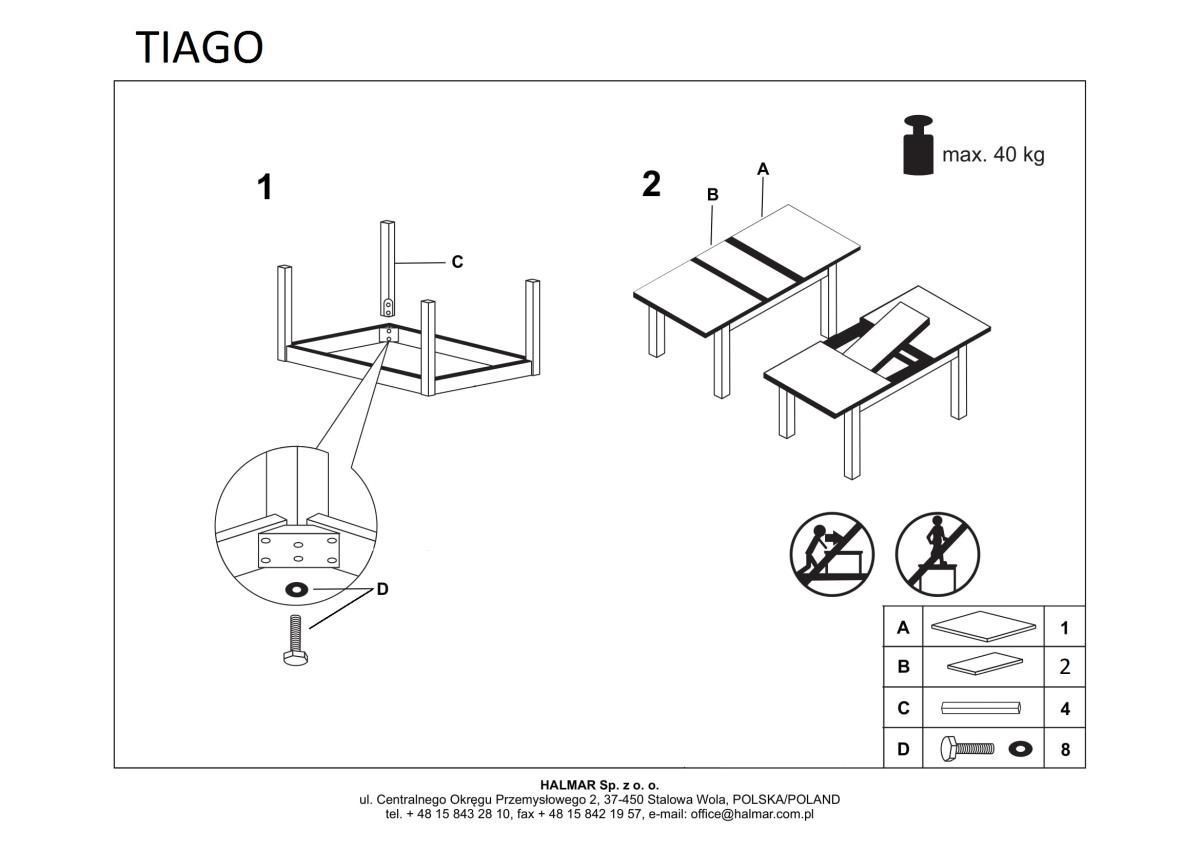 TIAGO

max. 40 kg

1

C

D

2

B

A

| A | | 1 |
|---|---|---|
| B | | 2 |
| C | | 4 |
| D | | 8 |

HALMAR Sp. z o. o.
ul. Centralnego Okręgu Przemysłowego 2, 37-450 Stalowa Wola, POLSKA/POLAND
tel. + 48 15 843 28 10, fax + 48 15 842 19 57, e-mail: office@halmar.com.pl