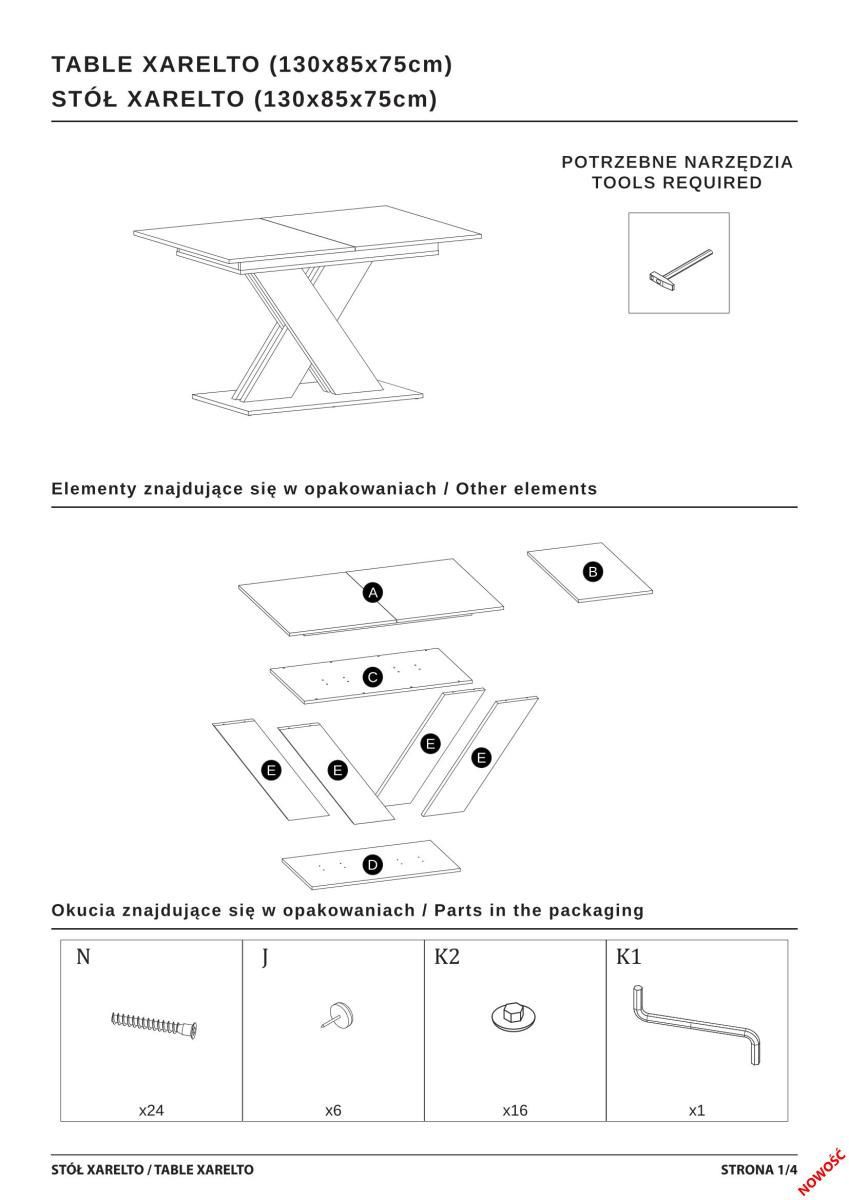 TABLE XARELTO (130x85x75cm)
STÓŁ XARELTO (130x85x75cm)

POTRZEBNE NARZĘDZIA
TOOLS REQUIRED

Elementy znajdujące się w opakowaniach / Other elements

A
B
C
E
E
E
E
D

Okucia znajdujące się w opakowaniach / Parts in the packaging

| N | J | K2 | K1 |
|---|---|---|---|
| x24 | x6 | x16 | x1 |

STÓŁ XARELTO / TABLE XARELTO

STRONA 1/4

NOWOŚĆ