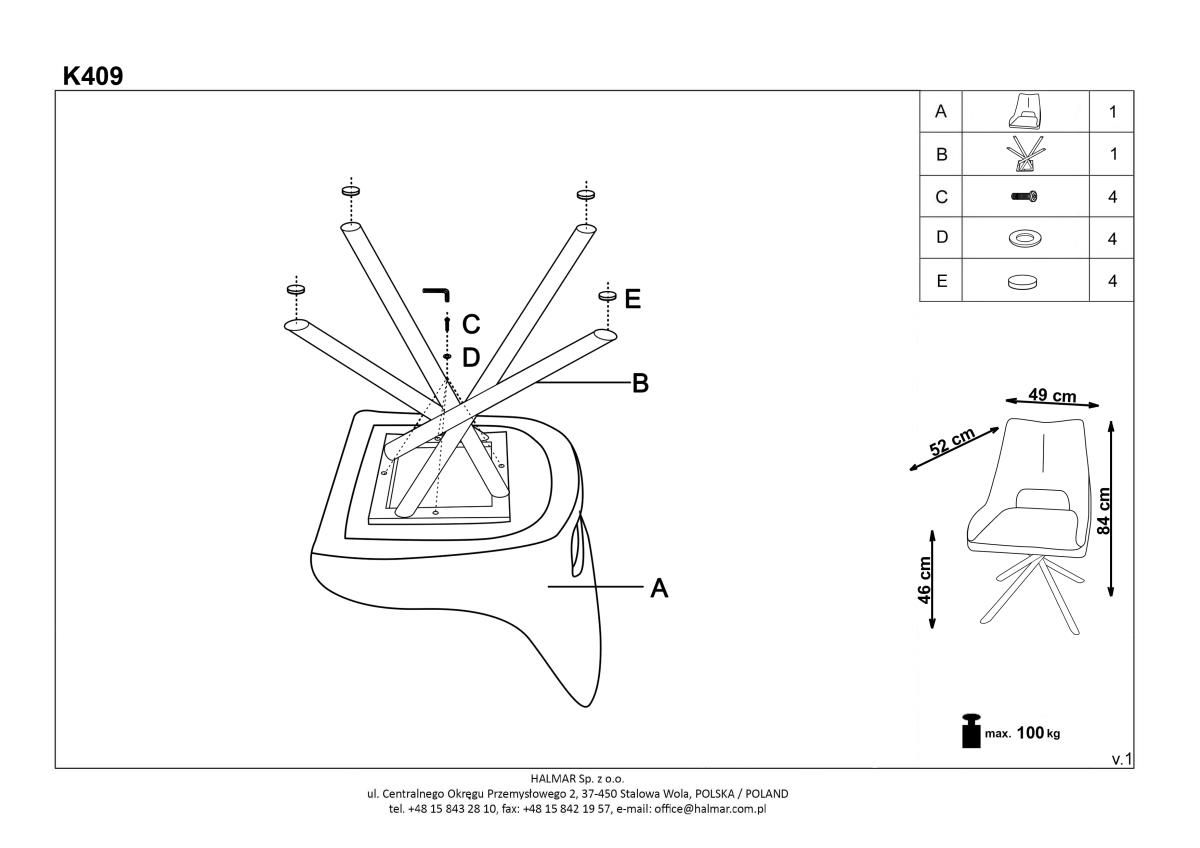 K409

E
C
D
B
A

| A | | 1 |
|---|---|---|
| B | | 1 |
| C | | 4 |
| D | | 4 |
| E | | 4 |

49 cm
52 cm
84 cm
46 cm

max. 100 kg

v.1

HALMAR Sp. z o.o.
ul. Centralnego Okręgu Przemysłowego 2, 37-450 Stalowa Wola, POLSKA / POLAND
tel. +48 15 843 28 10, fax: +48 15 842 19 57, e-mail: office@halmar.com.pl