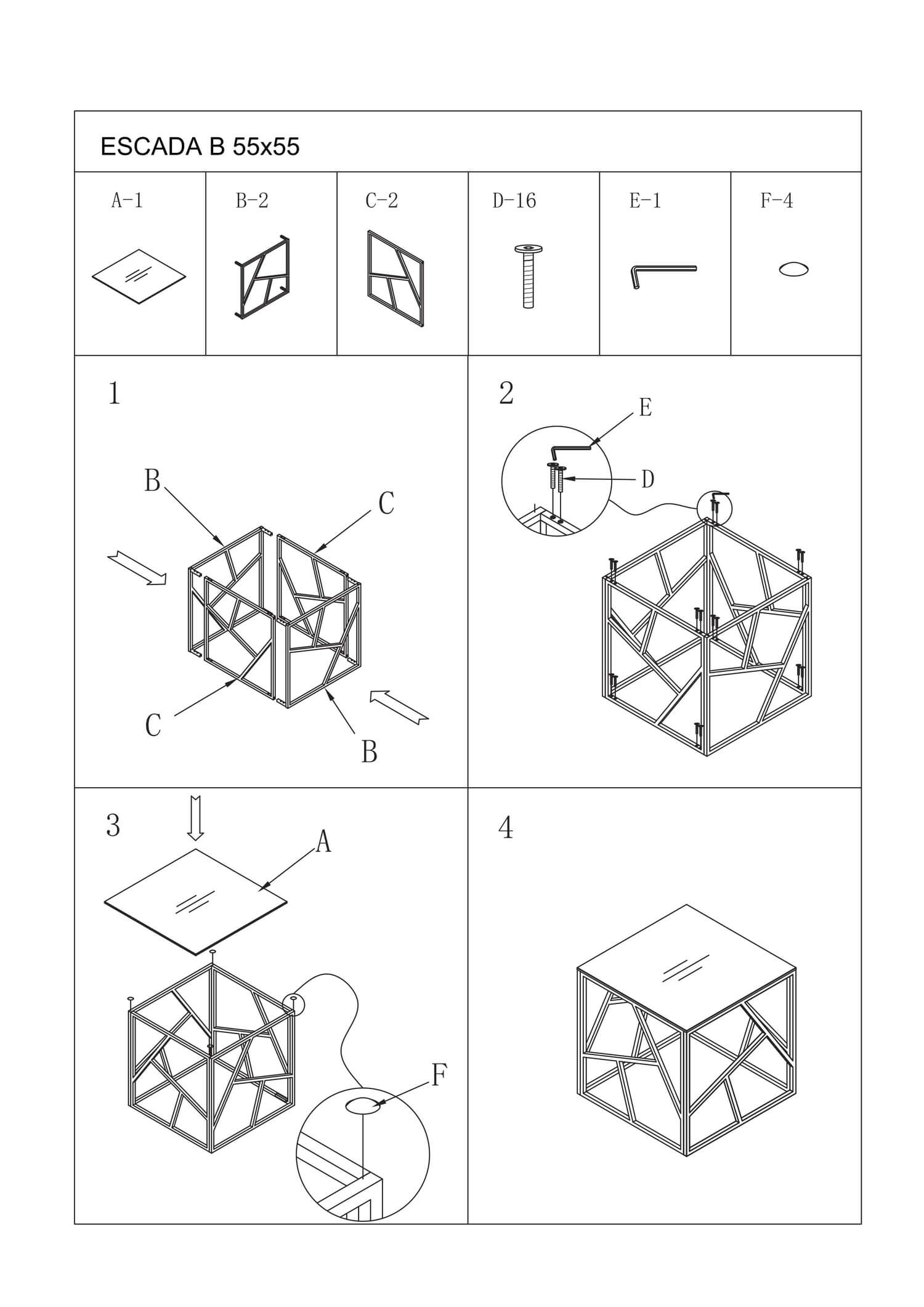 ESCADA B 55x55

| A-1 | B-2 | C-2 | D-16 | E-1 | F-4 |
|---|---|---|---|---|---|

1

B

C

C

B

2

E

D

3

A

F

4