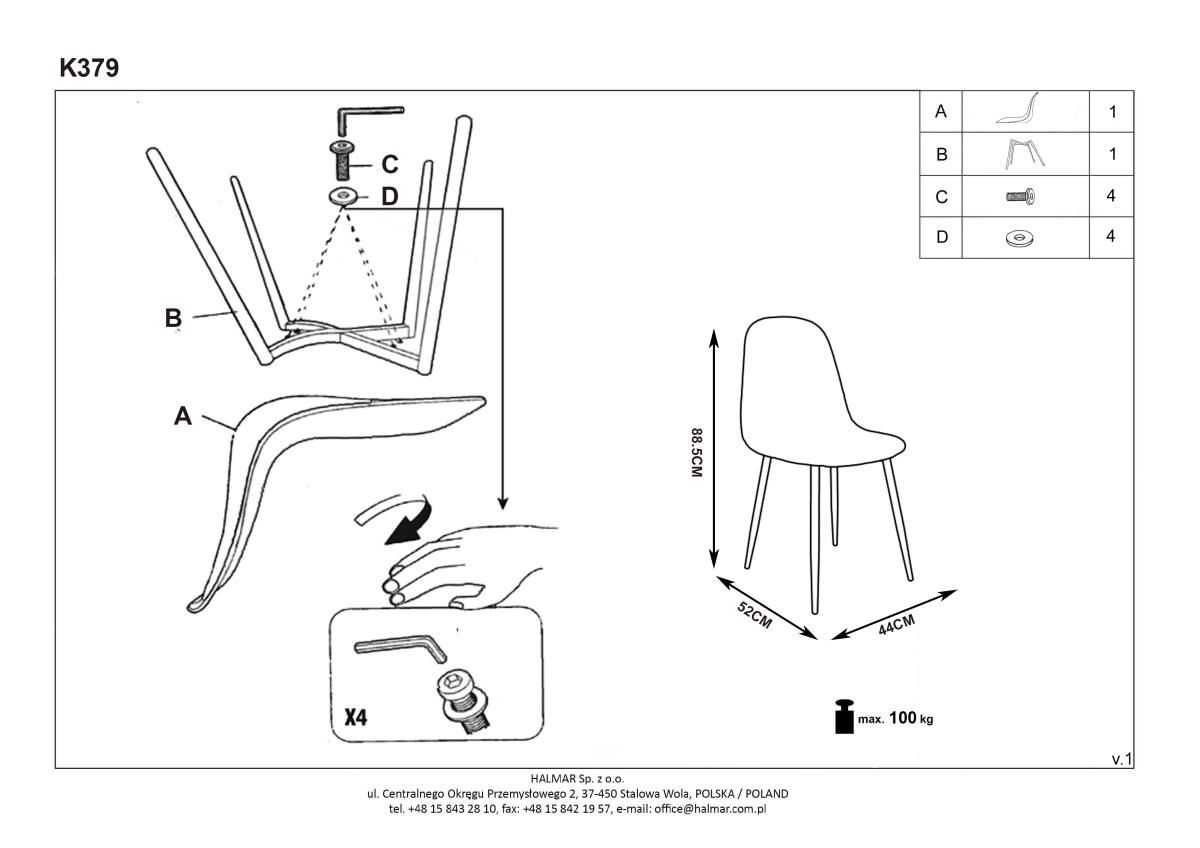 K379

C
D
B
A

X4

| A | | 1 |
|---|---|---|
| B | | 1 |
| C | | 4 |
| D | | 4 |

88.5CM
52CM
44CM

max. 100 kg

v.1

HALMAR Sp. z o.o.
ul. Centralnego Okręgu Przemysłowego 2, 37-450 Stalowa Wola, POLSKA / POLAND
tel. +48 15 843 28 10, fax: +48 15 842 19 57, e-mail: office@halmar.com.pl