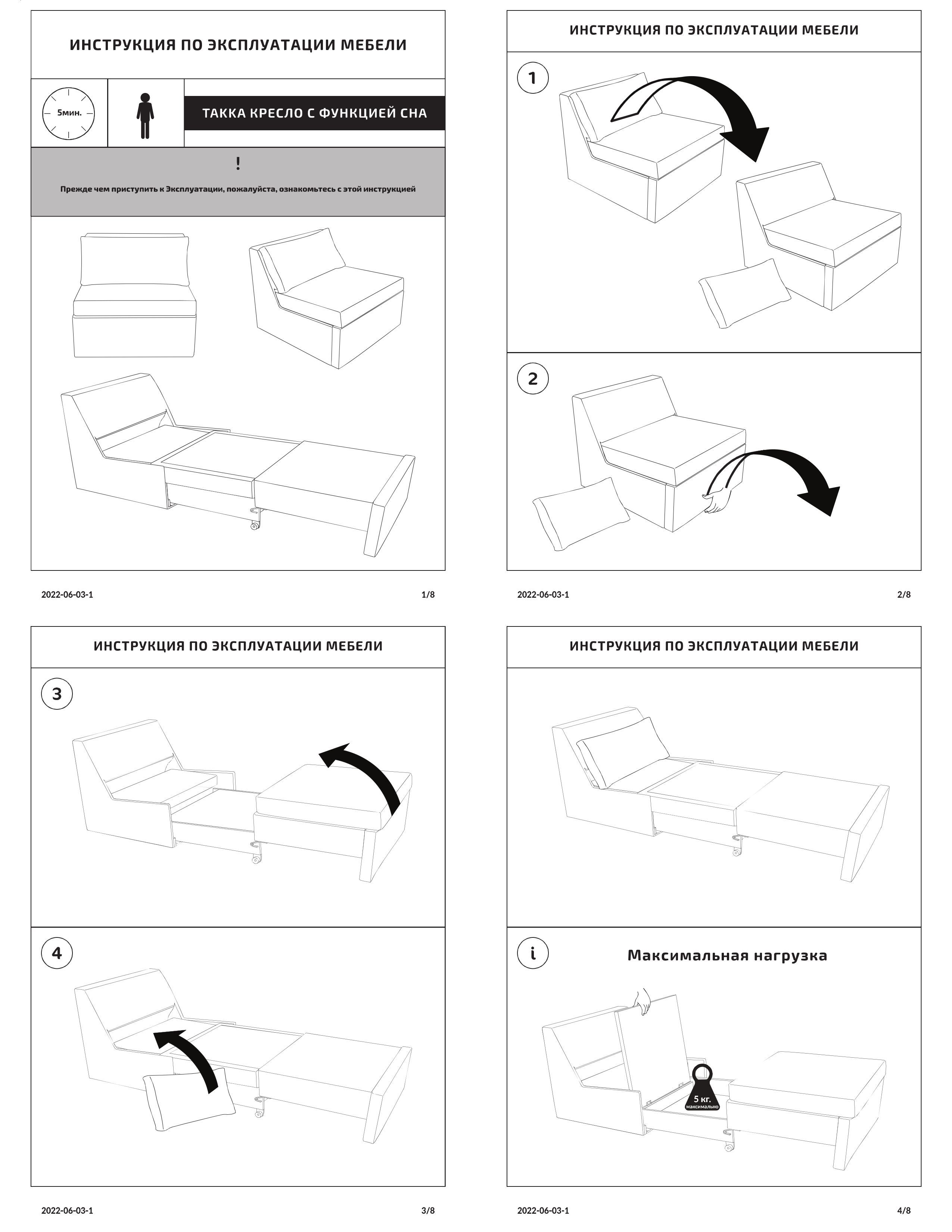 ИНСТРУКЦИЯ ПО ЭКСПЛУАТАЦИИ МЕБЕЛИ

5мин.

ТАККА КРЕСЛО С ФУНКЦИЕЙ СНА

!

Прежде чем приступить к Эксплуатации, пожалуйста, ознакомьтесь с этой инструкцией

2022-06-03-1

1/8

ИНСТРУКЦИЯ ПО ЭКСПЛУАТАЦИИ МЕБЕЛИ

1

2

2022-06-03-1

2/8

ИНСТРУКЦИЯ ПО ЭКСПЛУАТАЦИИ МЕБЕЛИ

3

4

2022-06-03-1

3/8

ИНСТРУКЦИЯ ПО ЭКСПЛУАТАЦИИ МЕБЕЛИ

i

Максимальная нагрузка

5 кг.
максимально

2022-06-03-1

4/8