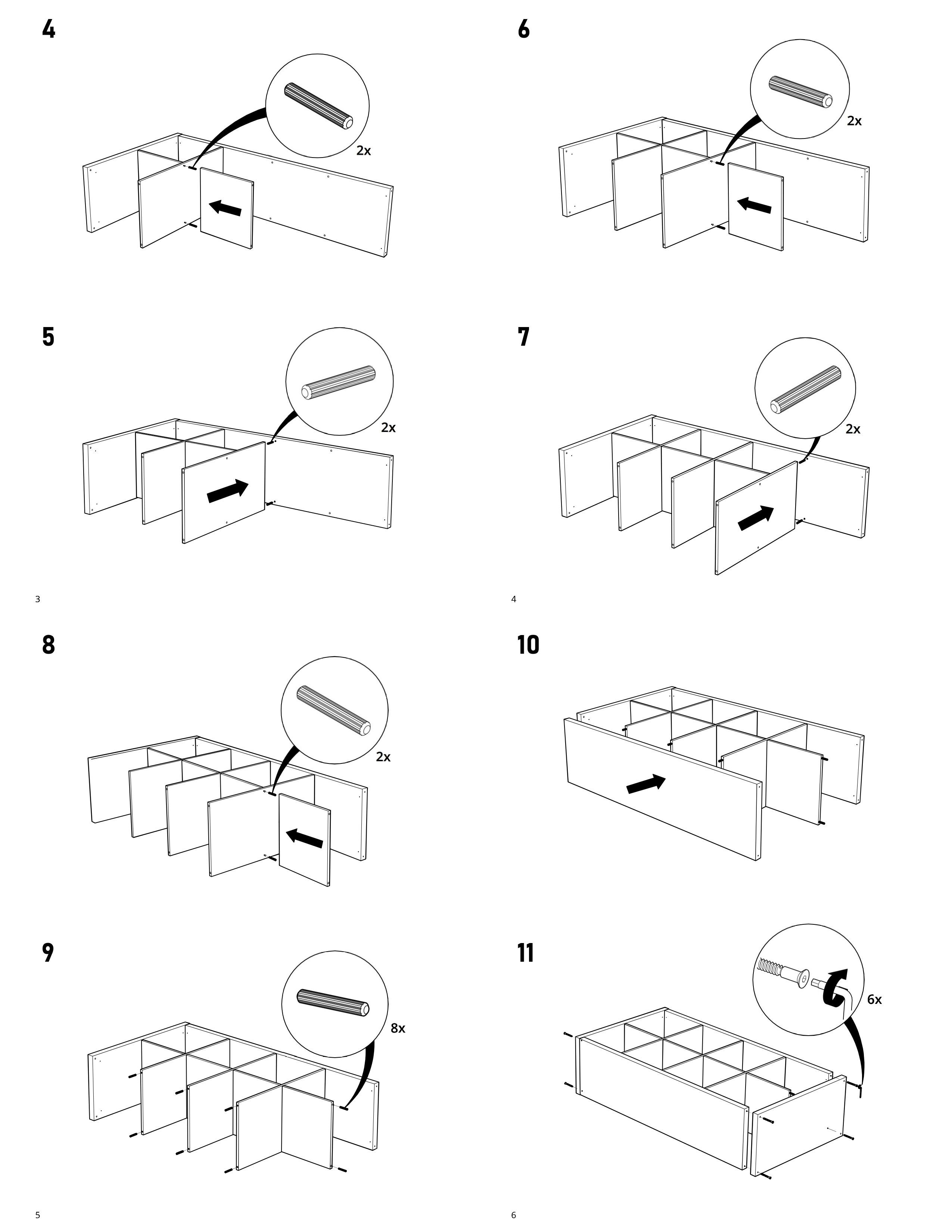 4

2x

5

2x

3

6

2x

7

2x

4

8

2x

9

8x

5

10

11

6x

6