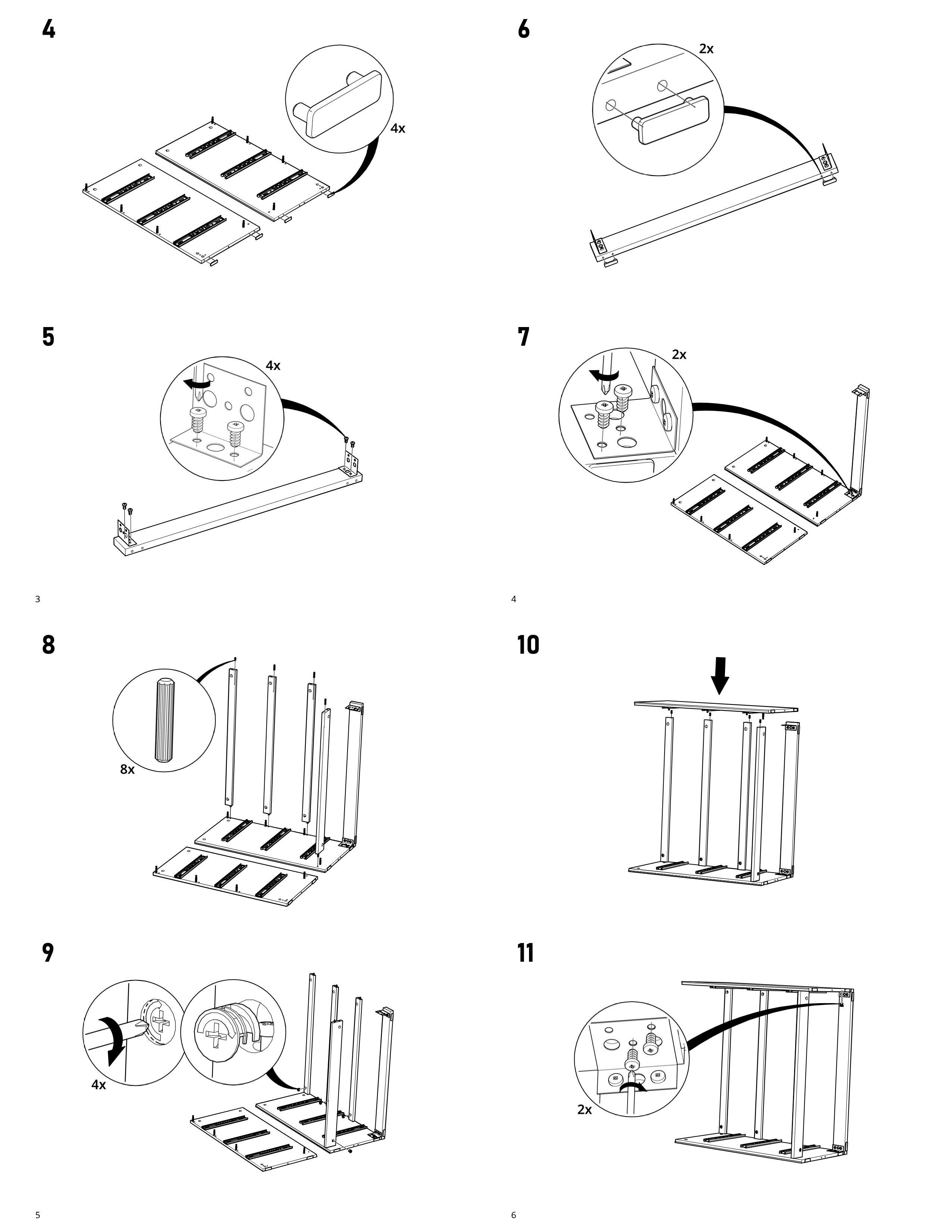 4

4x

5

4x

3

6

2x

7

2x

4

8

8x

9

4x

5

10

11

2x

6