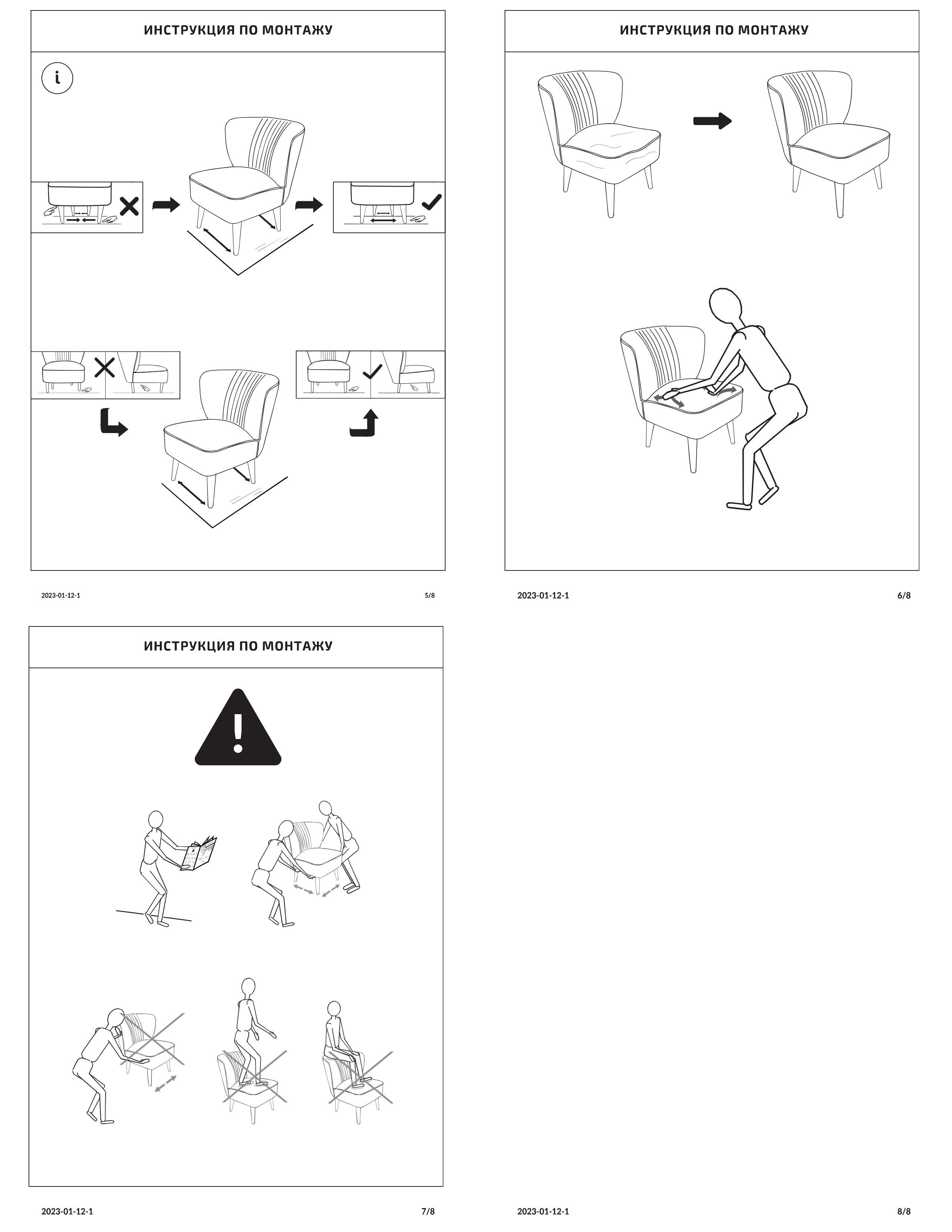 ИНСТРУКЦИЯ ПО МОНТАЖУ

i

2023-01-12-1

5/8

ИНСТРУКЦИЯ ПО МОНТАЖУ

2023-01-12-1

6/8

ИНСТРУКЦИЯ ПО МОНТАЖУ

2023-01-12-1

7/8

2023-01-12-1

8/8