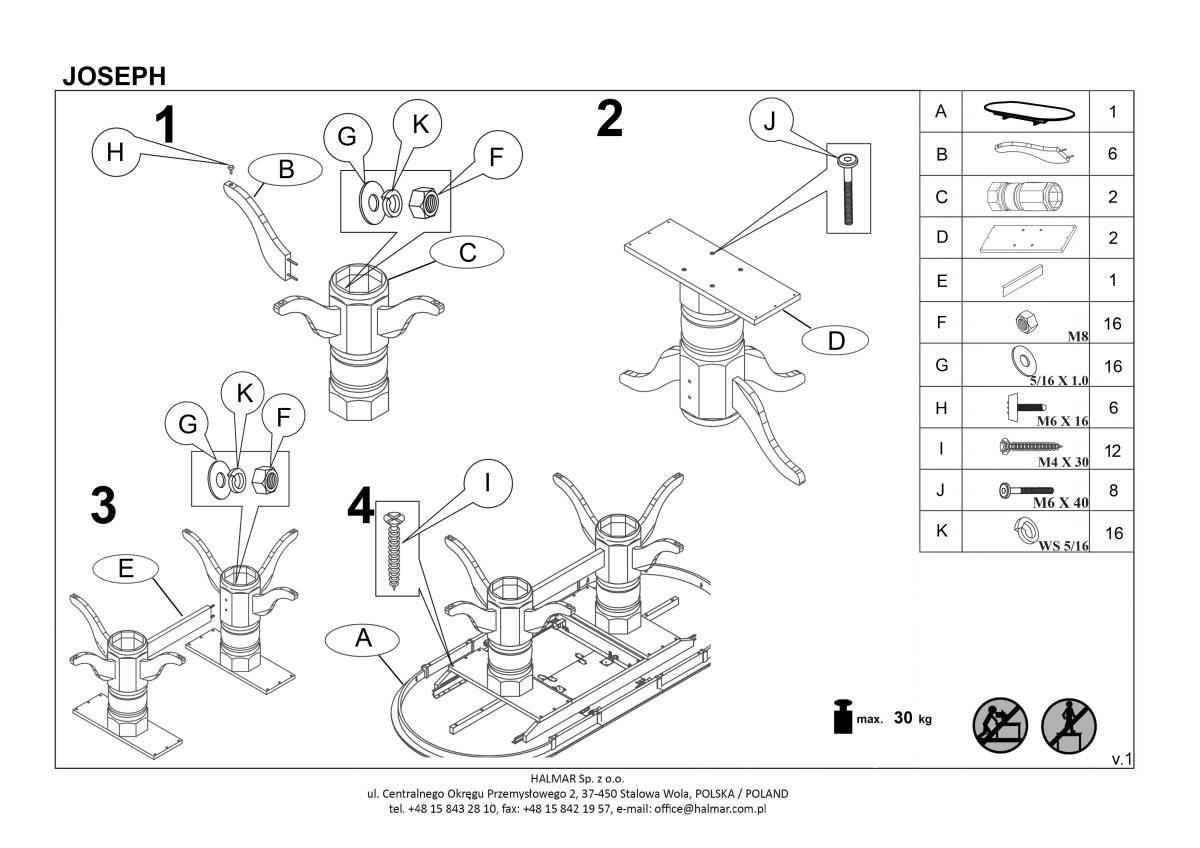 JOSEPH

1
H
B
G
K
F
C

2
J
D

3
G
K
F
E

4
I
A

| A | | 1 |
|---|---|---|
| B | | 6 |
| C | | 2 |
| D | | 2 |
| E | | 1 |
| F | M8 | 16 |
| G | 5/16 X 1.0 | 16 |
| H | M6 X 16 | 6 |
| I | M4 X 30 | 12 |
| J | M6 X 40 | 8 |
| K | WS 5/16 | 16 |

max. 30 kg

v.1

HALMAR Sp. z o.o.
ul. Centralnego Okręgu Przemysłowego 2, 37-450 Stalowa Wola, POLSKA / POLAND
tel. +48 15 843 28 10, fax: +48 15 842 19 57, e-mail: office@halmar.com.pl