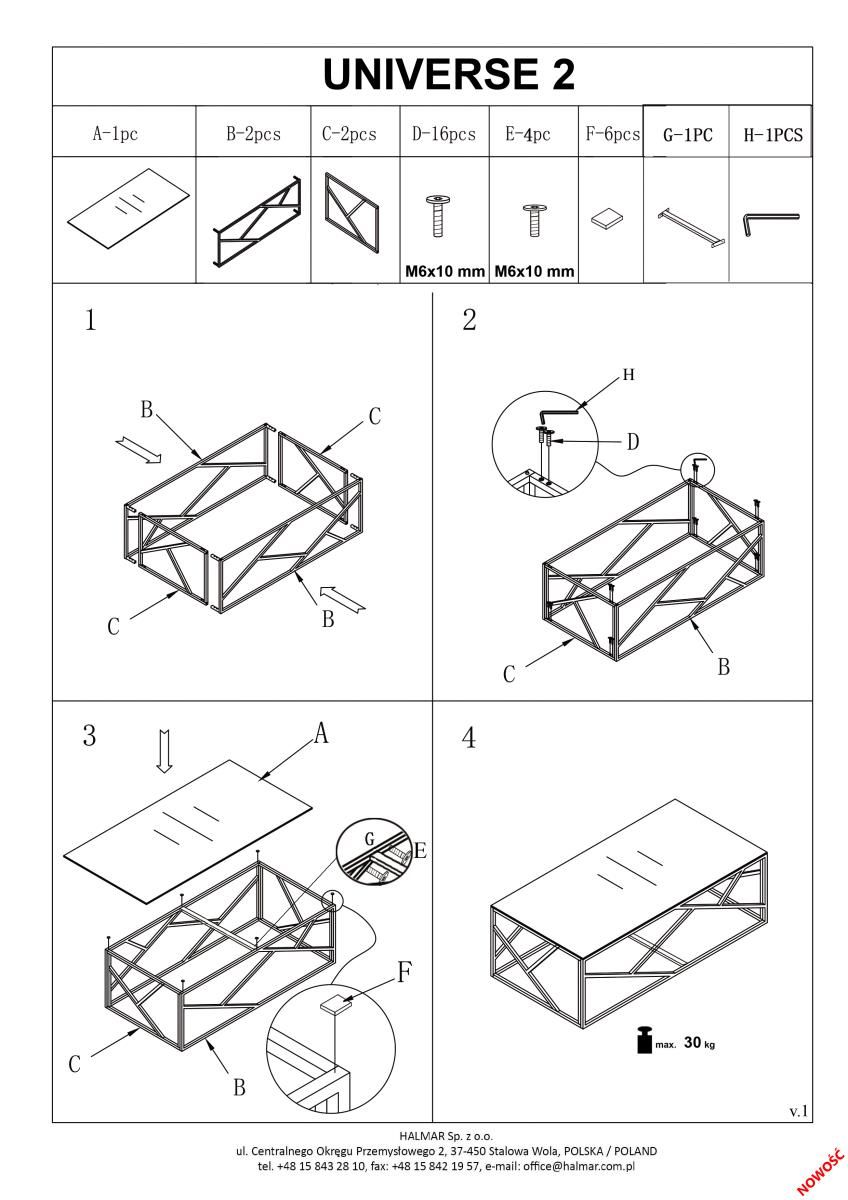 UNIVERSE 2

| A-1pc | B-2pcs | C-2pcs | D-16pcs | E-4pc | F-6pcs | G-1PC | H-1PCS |
|---|---|---|---|---|---|---|---|
| | | | M6x10 mm | M6x10 mm | | | |

1

B

C

C

B

2

H

D

C

B

3

A

G

E

F

C

B

4

max. 30 kg

v.1

HALMAR Sp. z o.o.
ul. Centralnego Okręgu Przemysłowego 2, 37-450 Stalowa Wola, POLSKA / POLAND
tel. +48 15 843 28 10, fax: +48 15 842 19 57, e-mail: office@halmar.com.pl

NOWOŚĆ