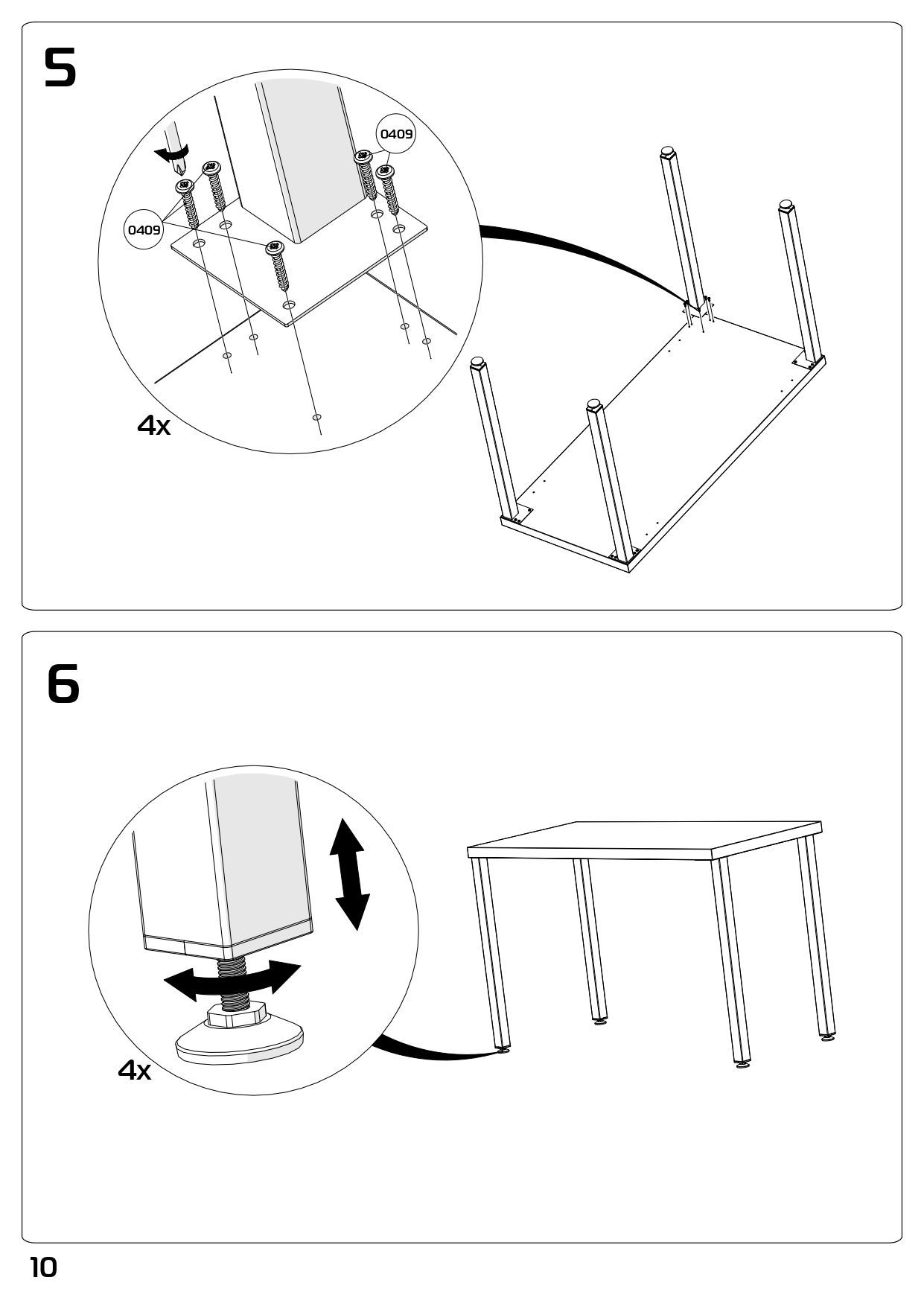 5

0409

0409

4x

6

4x

10