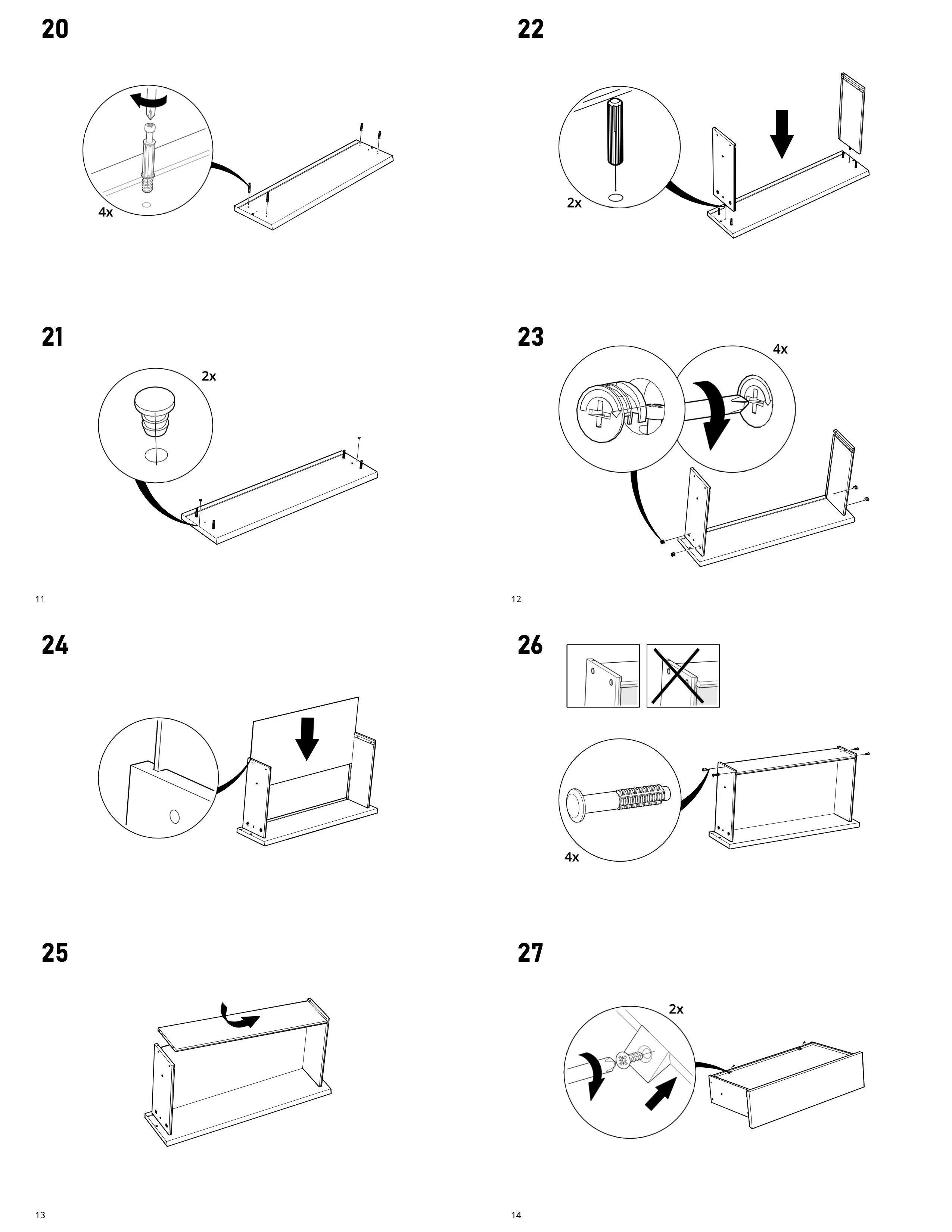 20

4x

21

2x

11

22

2x

23

4x

12

24

25

13

26

4x

27

2x

14