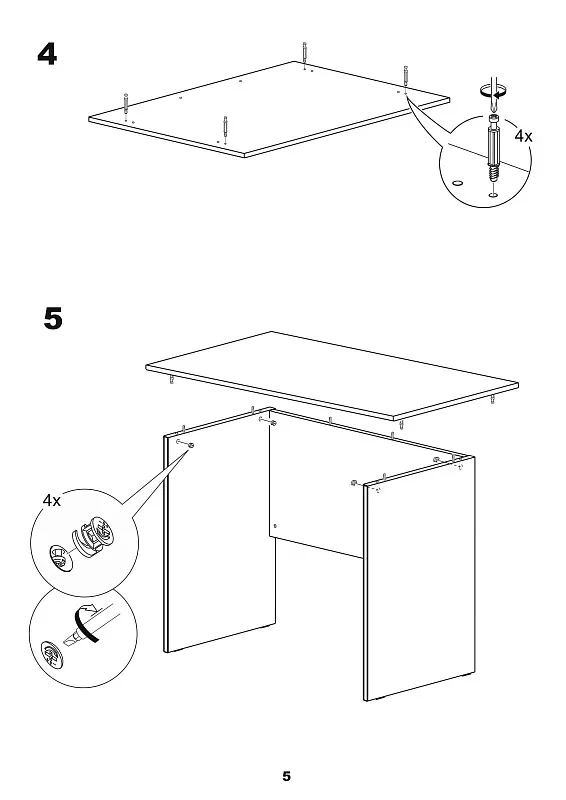 4

4x

5

4x

5