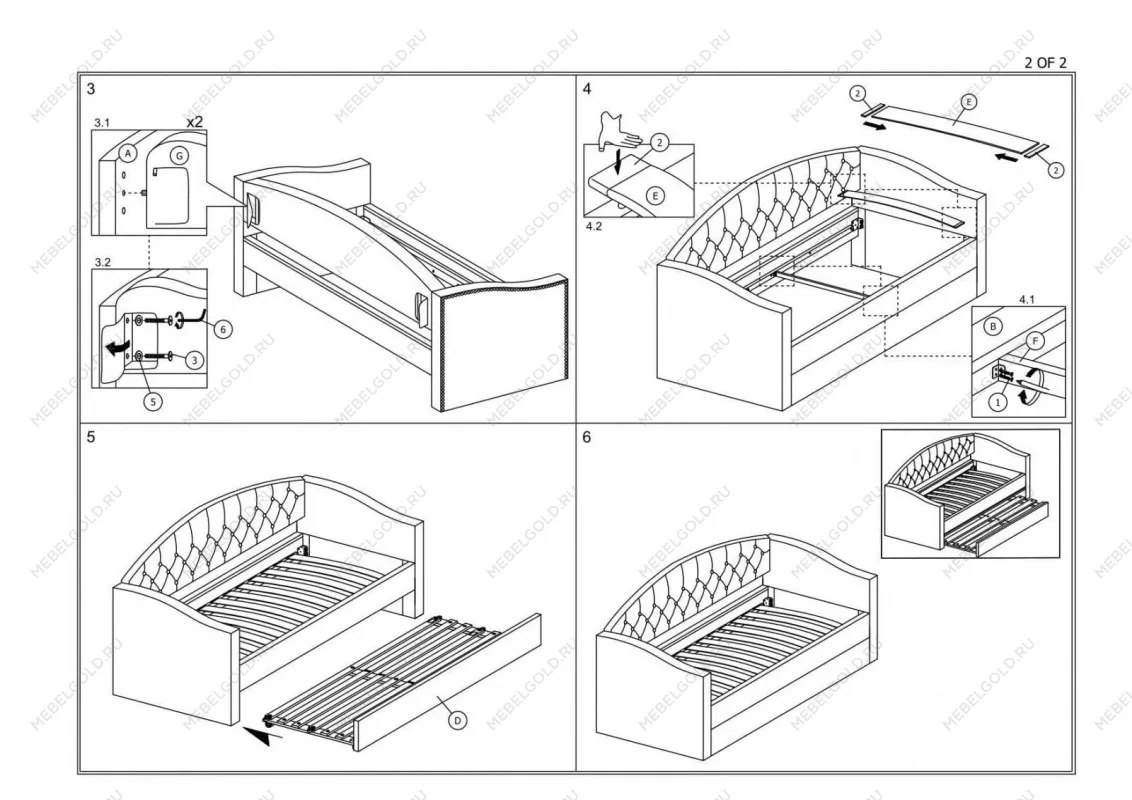 2 OF 2

3

3.1

x2

A

G

3.2

6

3

5

4

2

E

2

2

E

4.2

4.1

B

F

1

5

D

6

MEBELGOLD.RU