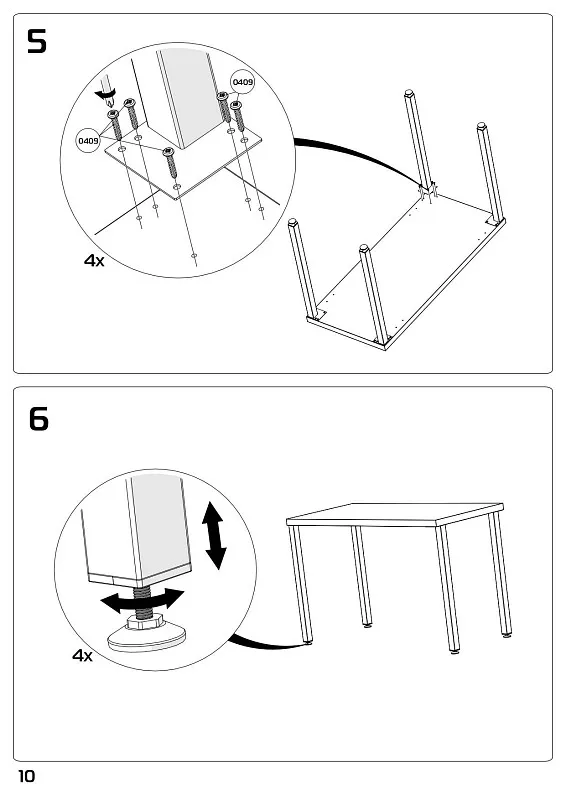 5

0409

0409

4x

6

4x

10